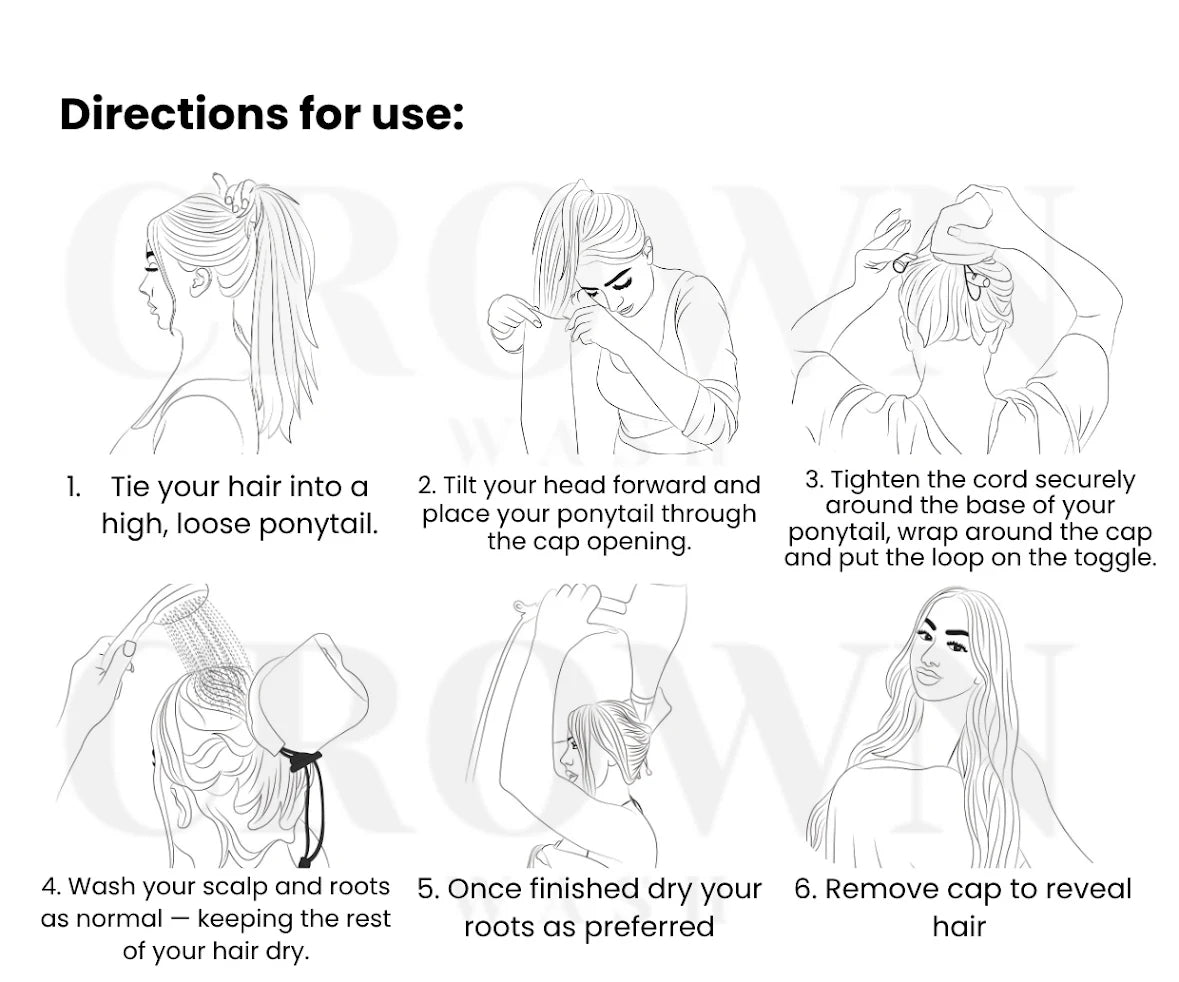 Directions for use:

CROWN WASH

1. Tie your hair into a high, loose ponytail.

2. Tilt your head forward and place your ponytail through the cap opening.

3. Tighten the cord securely around the base of your ponytail, wrap around the cap and put the loop on the toggle.

CROWN WASH

4. Wash your scalp and roots as normal — keeping the rest of your hair dry.

5. Once finished dry your roots as preferred

6. Remove cap to reveal hair