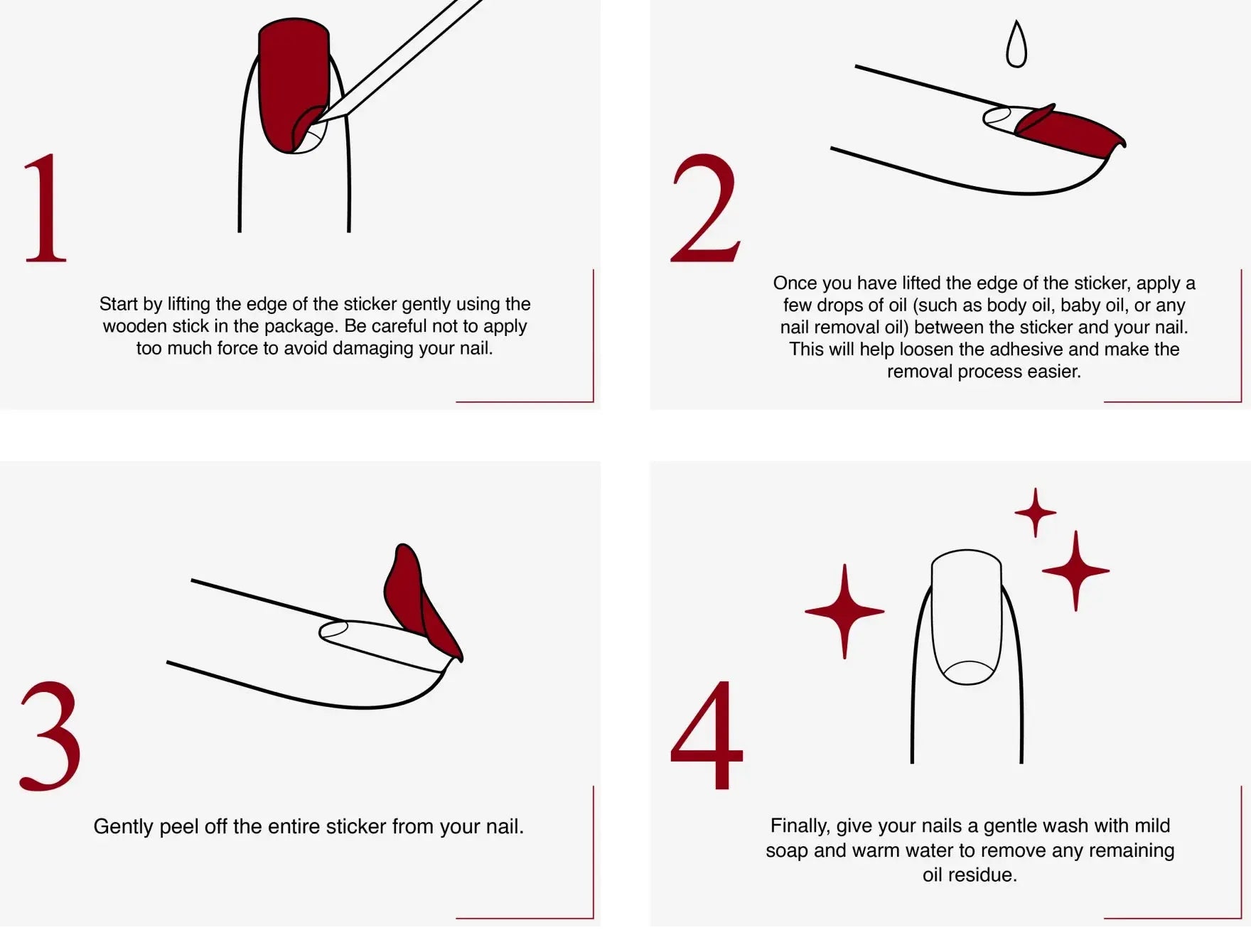 1

Start by lifting the edge of the sticker gently using the wooden stick in the package. Be careful not to apply too much force to avoid damaging your nail.

2

Once you have lifted the edge of the sticker, apply a few drops of oil (such as body oil, baby oil, or any nail removal oil) between the sticker and your nail. This will help loosen the adhesive and make the removal process easier.

3

Gently peel off the entire sticker from your nail.

4

Finally, give your nails a gentle wash with mild soap and warm water to remove any remaining oil residue.