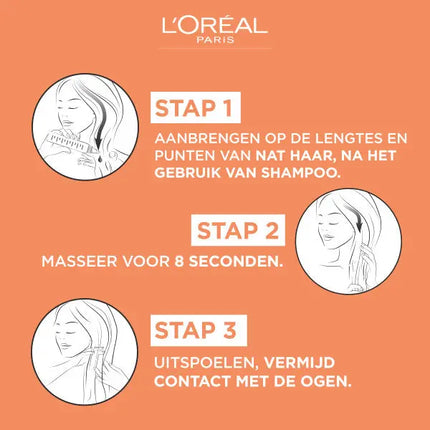 L'ORÉAL
PARIS

STAP 1

AANBRENGEN OP DE LENGTES EN PUNTEN VAN NAT HAAR, NA HET GEBRUIK VAN SHAMPOO.

STAP 2

MASSEER VOOR 8 SECONDEN.

STAP 3

UITSPOELEN, VERMIJD CONTACT MET DE OGEN.