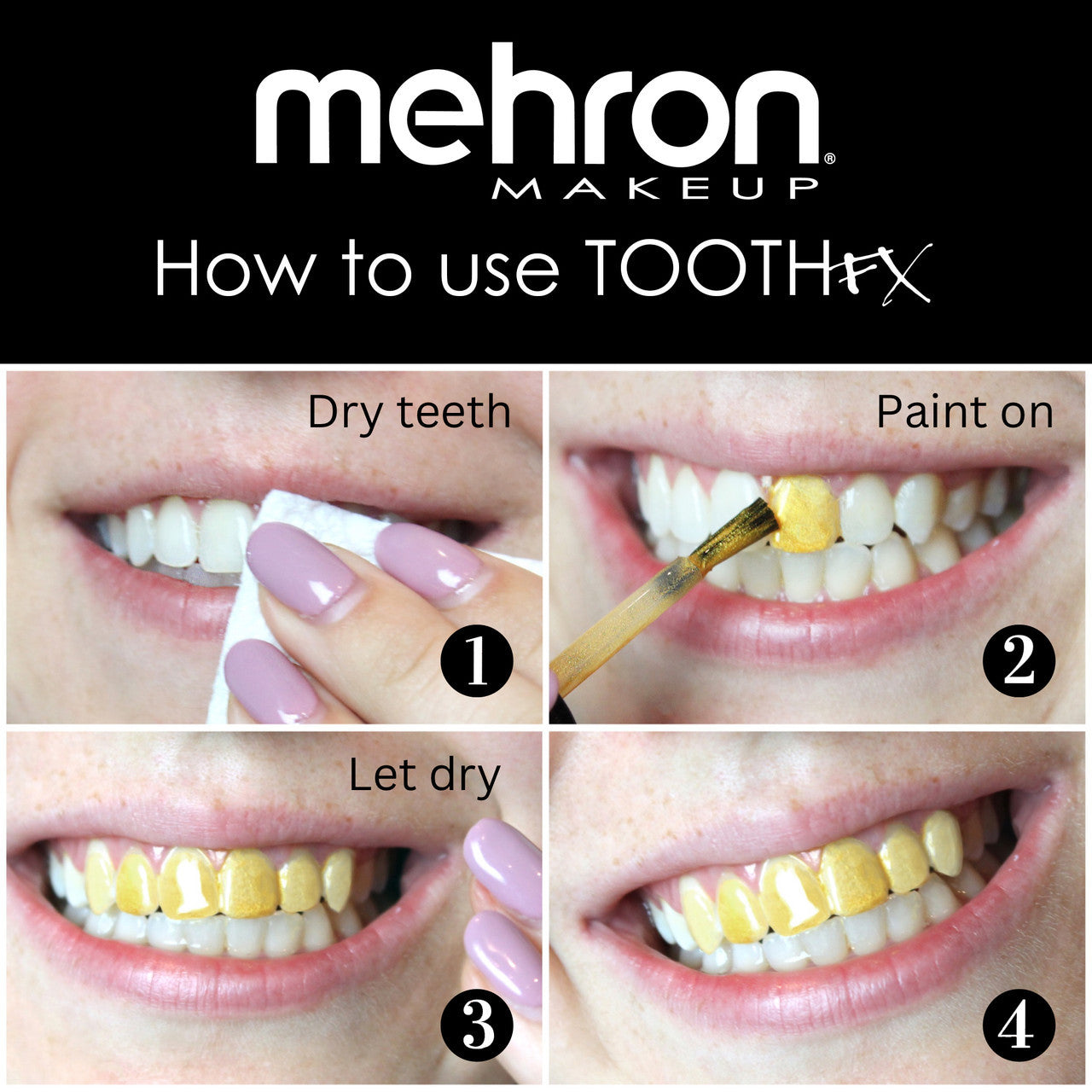 mehron®
MAKEUP
How to use TOOTHFX

Dry teeth
1

Paint on
2

Let dry
3

4