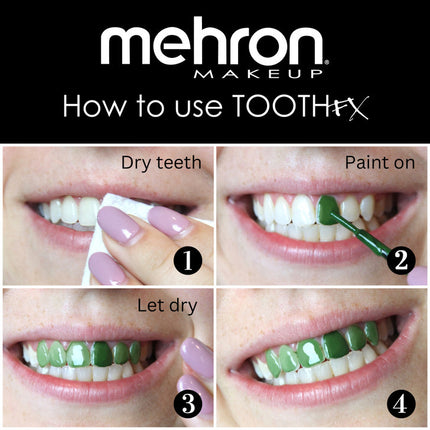 mehron®
MAKEUP
How to use TOOTHFX

Dry teeth
1

Paint on
2

Let dry
3

4