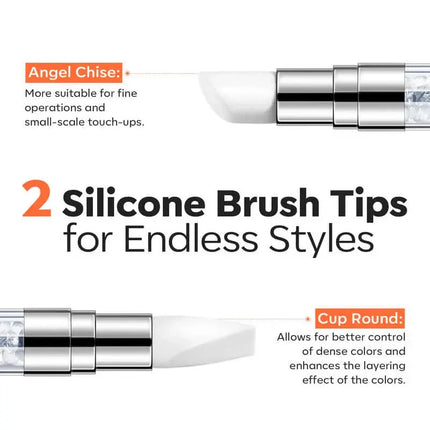 Angel Chise:

More suitable for fine operations and small-scale touch-ups.

2 Silicone Brush Tips for Endless Styles

Cup Round:

Allows for better control of dense colors and enhances the layering effect of the colors.