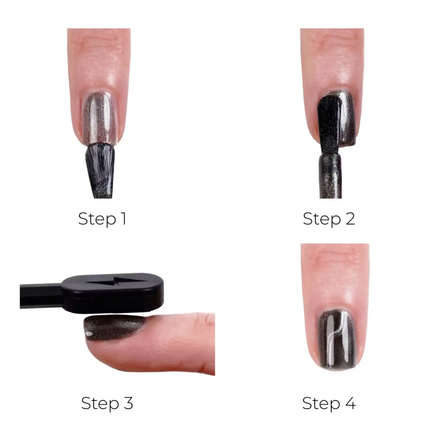 Step 1

Step 2

Step 3

Step 4