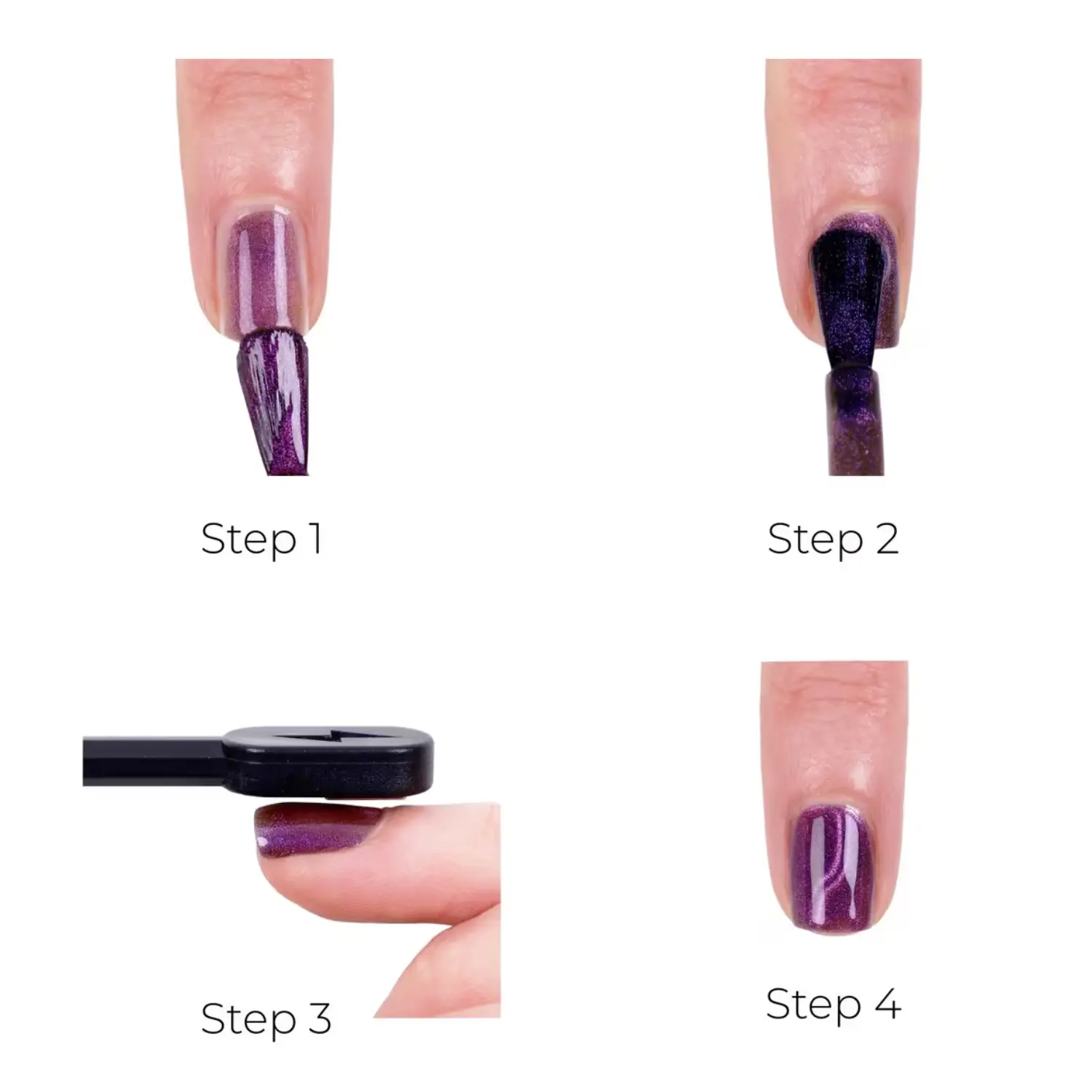 Step 1

Step 2

Step 3

Step 4