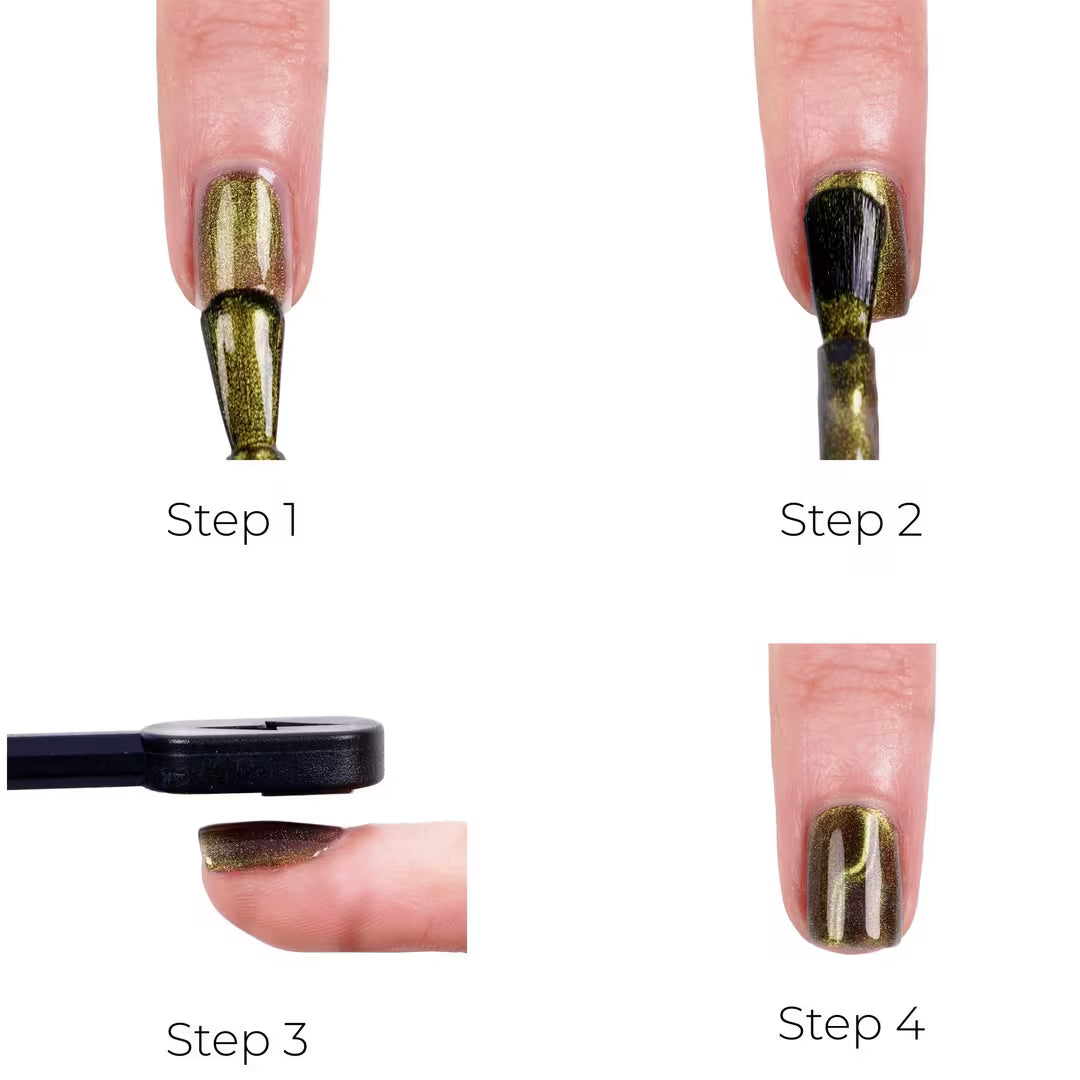 Step 1

Step 2

Step 3

Step 4