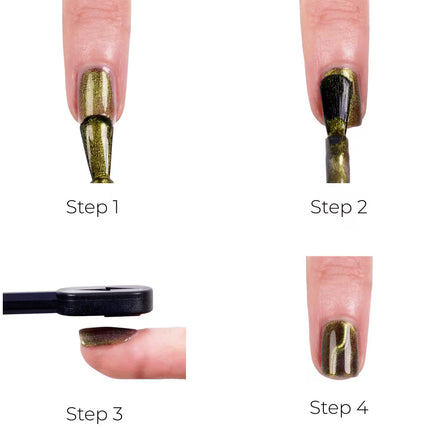 Step 1

Step 2

Step 3

Step 4